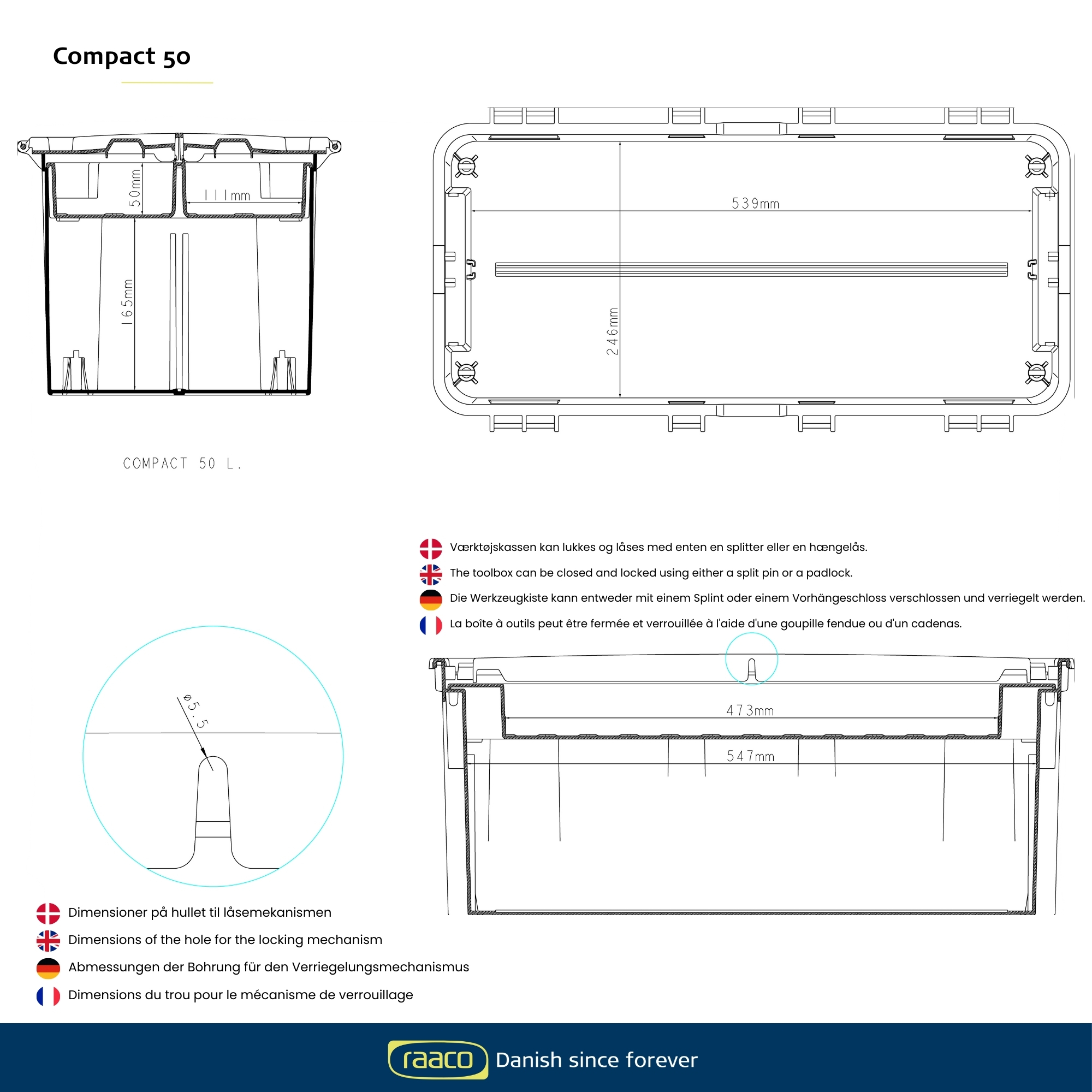 Compact 50

50mm

111mm

165mm

COMPACT 50 L.

539mm

246mm

Værktøjskassen kan lukkes og låses med enten en splitter eller en hængelås.

The toolbox can be closed and locked using either a split pin or a padlock.

Die Werkzeugkiste kann entweder mit einem Splint oder einem Vorhängeschloss verschlossen und verriegelt werden.

La boîte à outils peut être fermée et verrouillée à l'aide d'une goupille fendue ou d'un cadenas.

ø5.5

473mm

547mm

Dimensioner på hullet til låsemekanismen

Dimensions of the hole for the locking mechanism

Abmessungen der Bohrung für den Verriegelungsmechanismus

Dimensions du trou pour le mécanisme de verrouillage

raaco Danish since forever