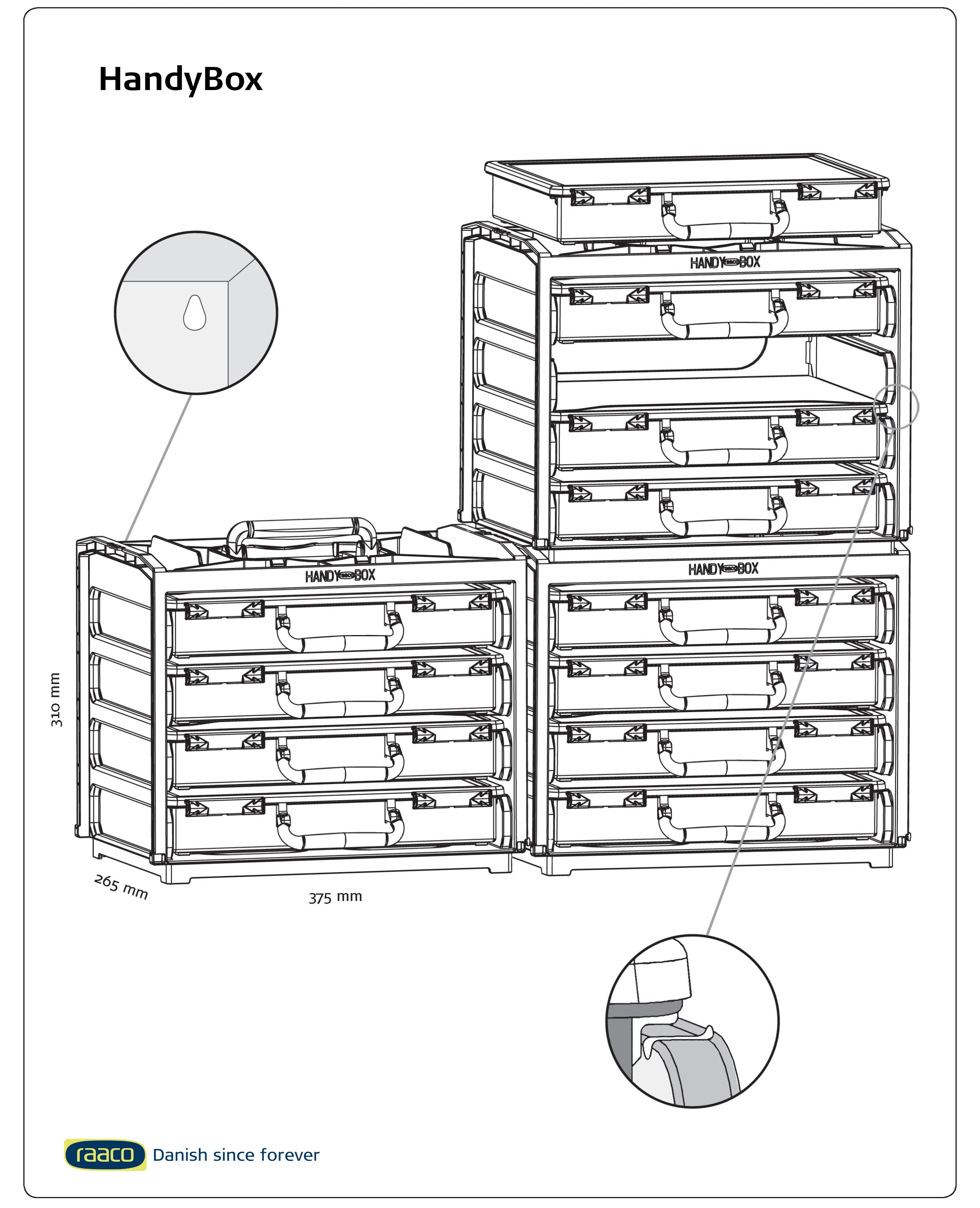 HandyBox

HANDY raaco BOX

HANDY raaco BOX

HANDY raaco BOX

310 mm

265 mm

375 mm

raaco Danish since forever