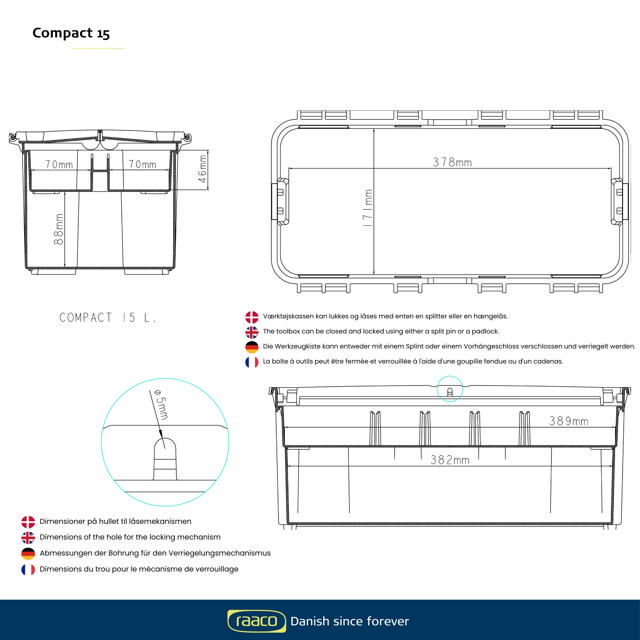 Compact 15

70mm
70mm
46mm
88mm

378mm
171mm

COMPACT 15 L.

Værktøjskassen kan lukkes og låses med enten en splitter eller en hængelås.
The toolbox can be closed and locked using either a split pin or a padlock.
Die Werkzeugkiste kann entweder mit einem Splint oder einem Vorhängeschloss verschlossen und verriegelt werden.
La boîte à outils peut être fermée et verrouillée à l'aide d'une goupille fendue ou d'un cadenas.

ø5mm

389mm
382mm

Dimensioner på hullet til låsemekanismen
Dimensions of the hole for the locking mechanism
Abmessungen der Bohrung für den Verriegelungsmechanismus
Dimensions du trou pour le mécanisme de verrouillage

raaco Danish since forever