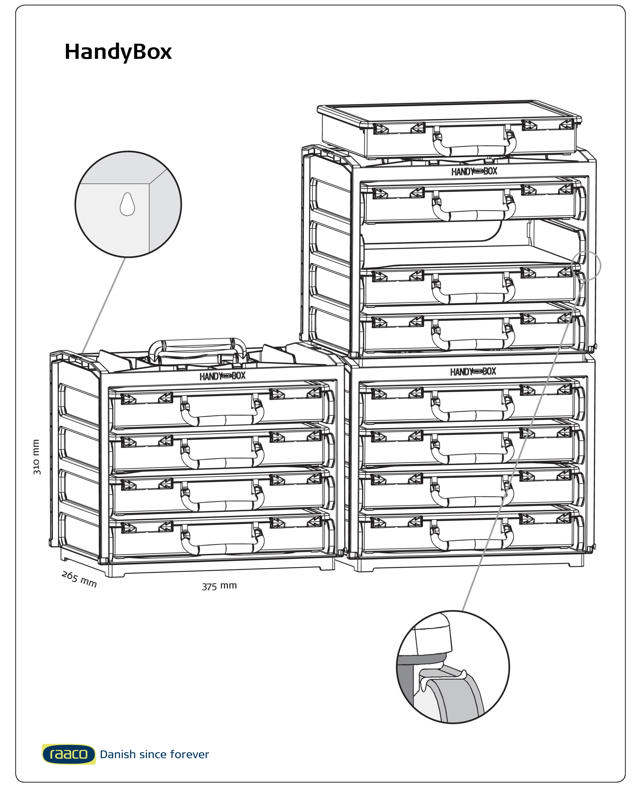 HandyBox

HANDY BOX

HANDY BOX

HANDY BOX

310 mm

265 mm

375 mm

raaco Danish since forever