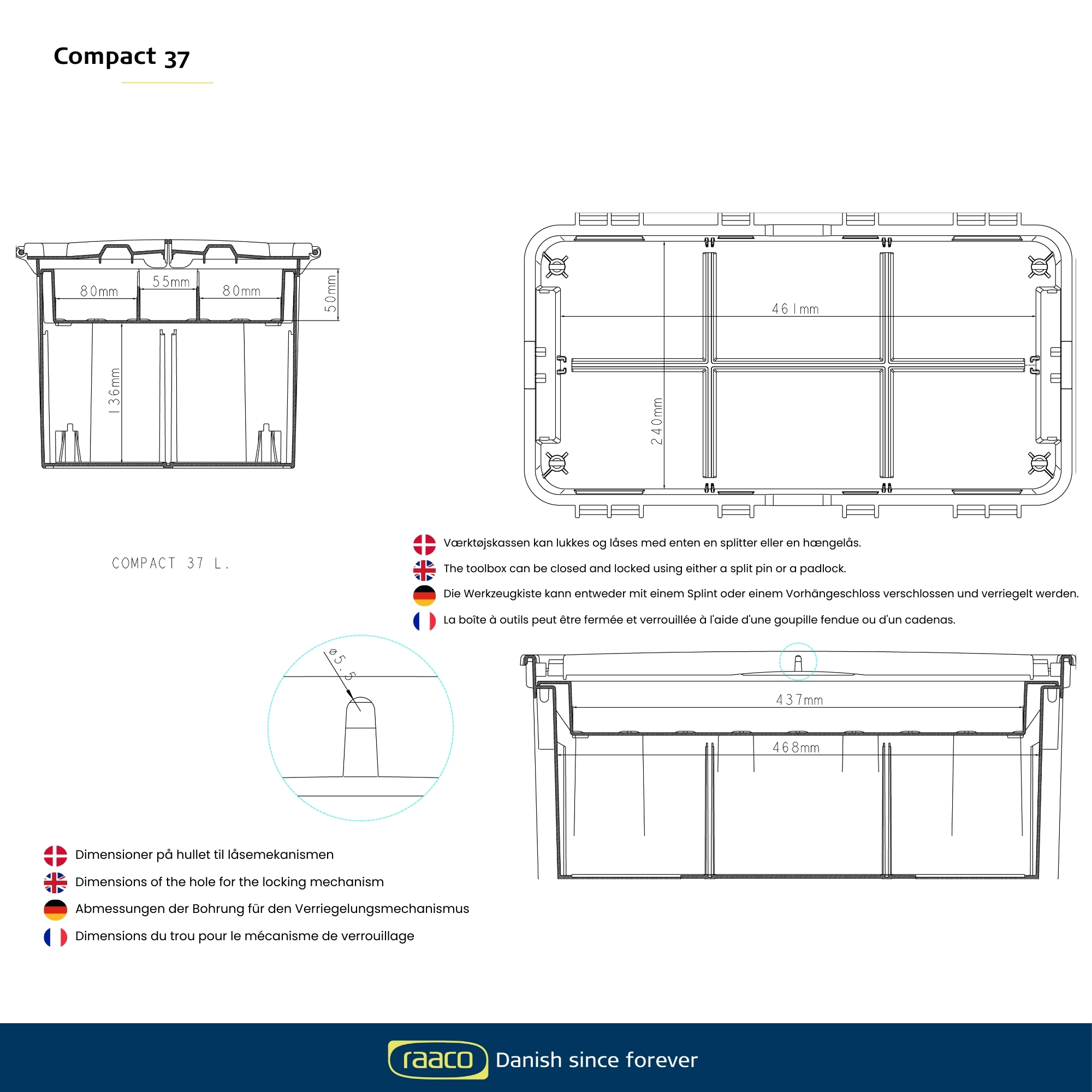 Compact 37

80mm
55mm
80mm
50mm
136mm

461mm
240mm

COMPACT 37 L.

Værktøjskassen kan lukkes og låses med enten en splitter eller en hængelås.
The toolbox can be closed and locked using either a split pin or a padlock.
Die Werkzeugkiste kann entweder mit einem Splint oder einem Vorhängeschloss verschlossen und verriegelt werden.
La boîte à outils peut être fermée et verrouillée à l'aide d'une goupille fendue ou d'un cadenas.

ø5.5

437mm
468mm

Dimensioner på hullet til låsemekanismen
Dimensions of the hole for the locking mechanism
Abmessungen der Bohrung für den Verriegelungsmechanismus
Dimensions du trou pour le mécanisme de verrouillage

raaco Danish since forever