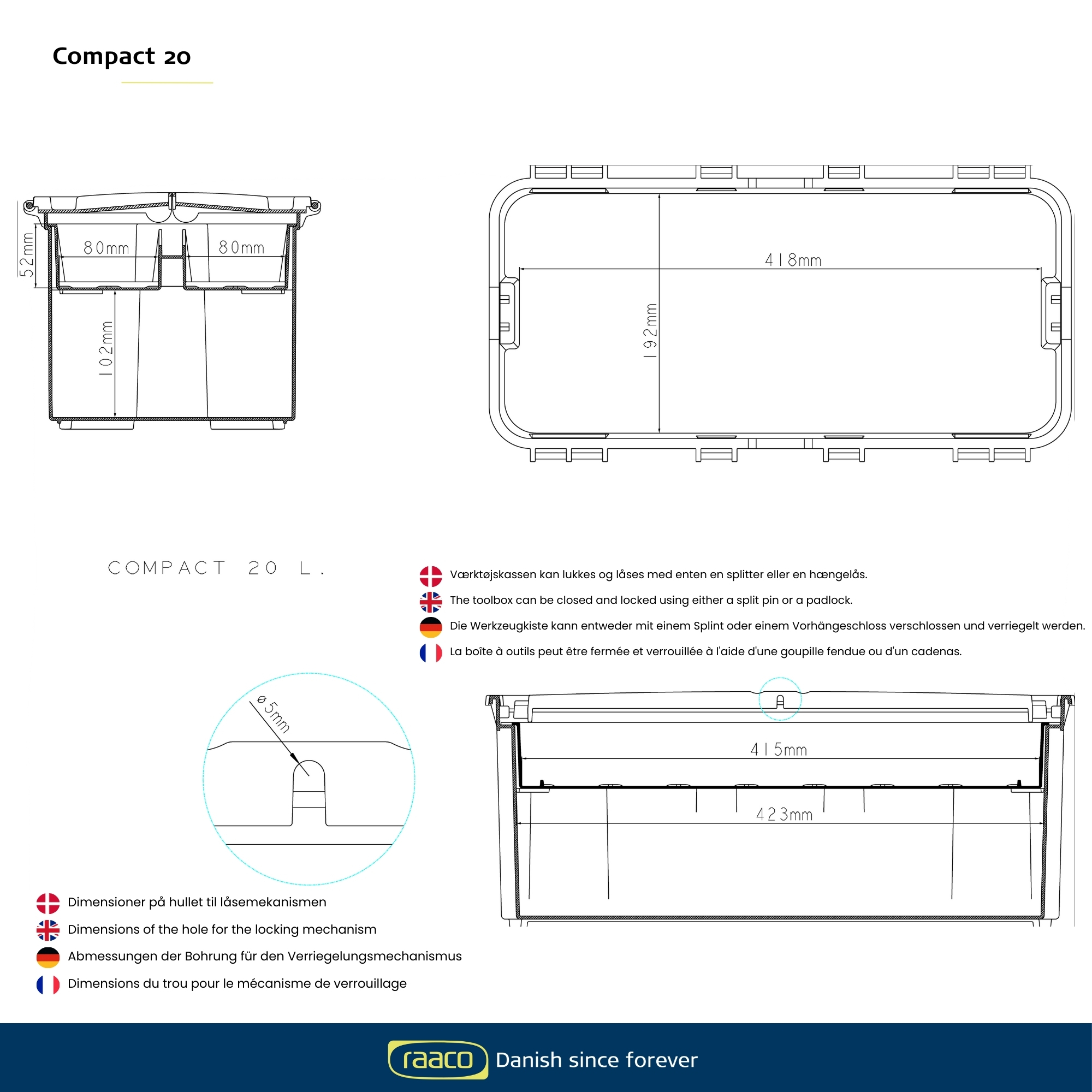 Compact 20

52mm

80mm

80mm

102mm

418mm

192mm

COMPACT 20 L.

Værktøjskassen kan lukkes og låses med enten en splitter eller en hængelås.

The toolbox can be closed and locked using either a split pin or a padlock.

Die Werkzeugkiste kann entweder mit einem Splint oder einem Vorhängeschloss verschlossen und verriegelt werden.

La boîte à outils peut être fermée et verrouillée à l'aide d'une goupille fendue ou d'un cadenas.

ø 5mm

415mm

423mm

Dimensioner på hullet til låsemekanismen

Dimensions of the hole for the locking mechanism

Abmessungen der Bohrung für den Verriegelungsmechanismus

Dimensions du trou pour le mécanisme de verrouillage

raaco Danish since forever